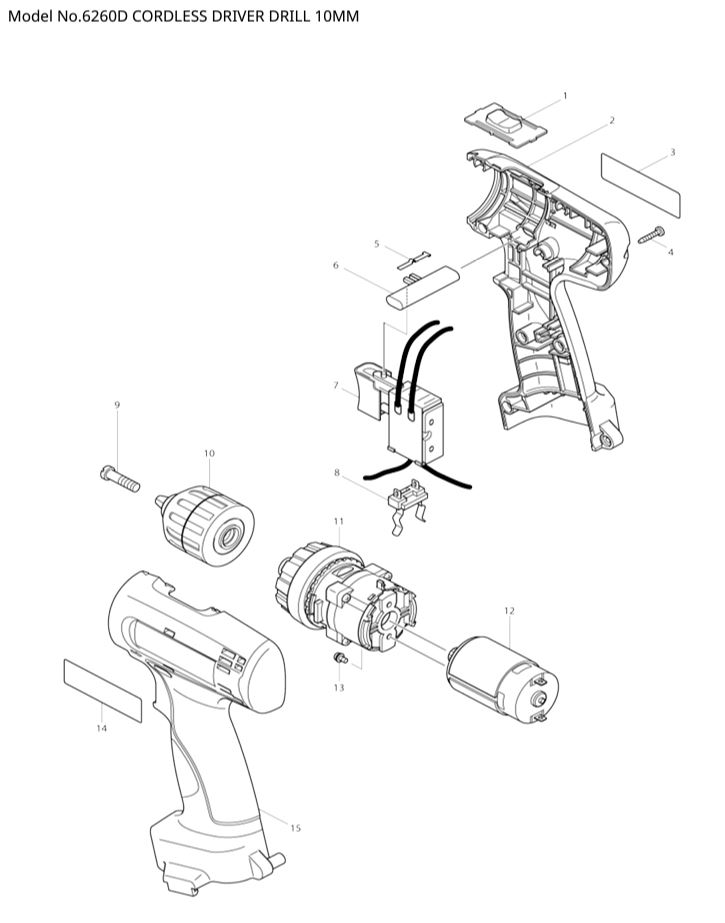 Model No.6260D CORDLESS DRIVER DRILL 10MM

1
2
3
4
5
6
7
8
9
10
11
12
13
14
15