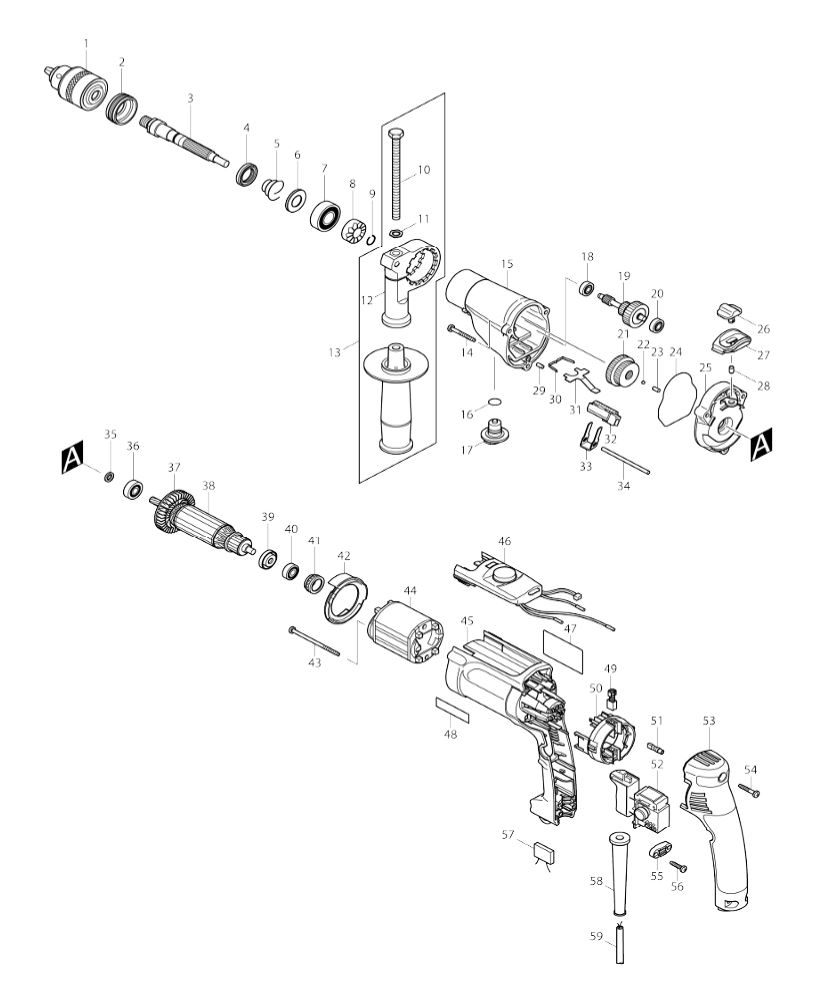 1
2
3
4
5
6
7
8
9
10
11
12
13
14
15
16
17
18
19
20
21
22
23
24
25
26
27
28
29
30
31
32
33
34
A
A
35
36
37
38
39
40
41
42
43
44
45
46
47
48
49
50
51
52
53
54
55
56
57
58
59